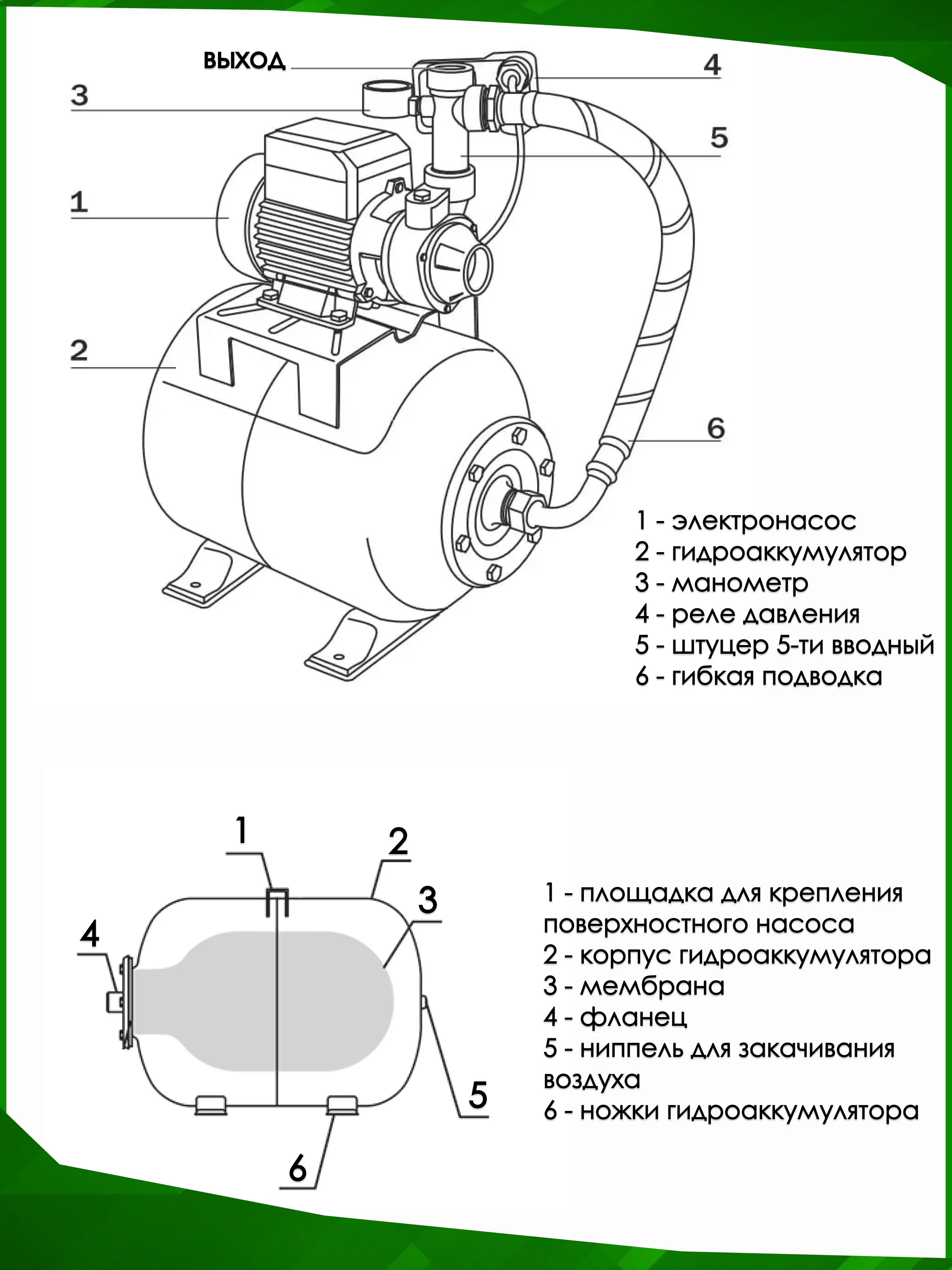 ВЫХОД

4

3

5

1

2

6

1 - электронасос
2 - гидроаккумулятор
3 - манометр
4 - реле давления
5 - штуцер 5-ти вводный
6 - гибкая подводка

1

2

3

4

5

6

1 - площадка для крепления поверхностного насоса
2 - корпус гидроаккумулятора
3 - мембрана
4 - фланец
5 - ниппель для закачивания воздуха
6 - ножки гидроаккумулятора